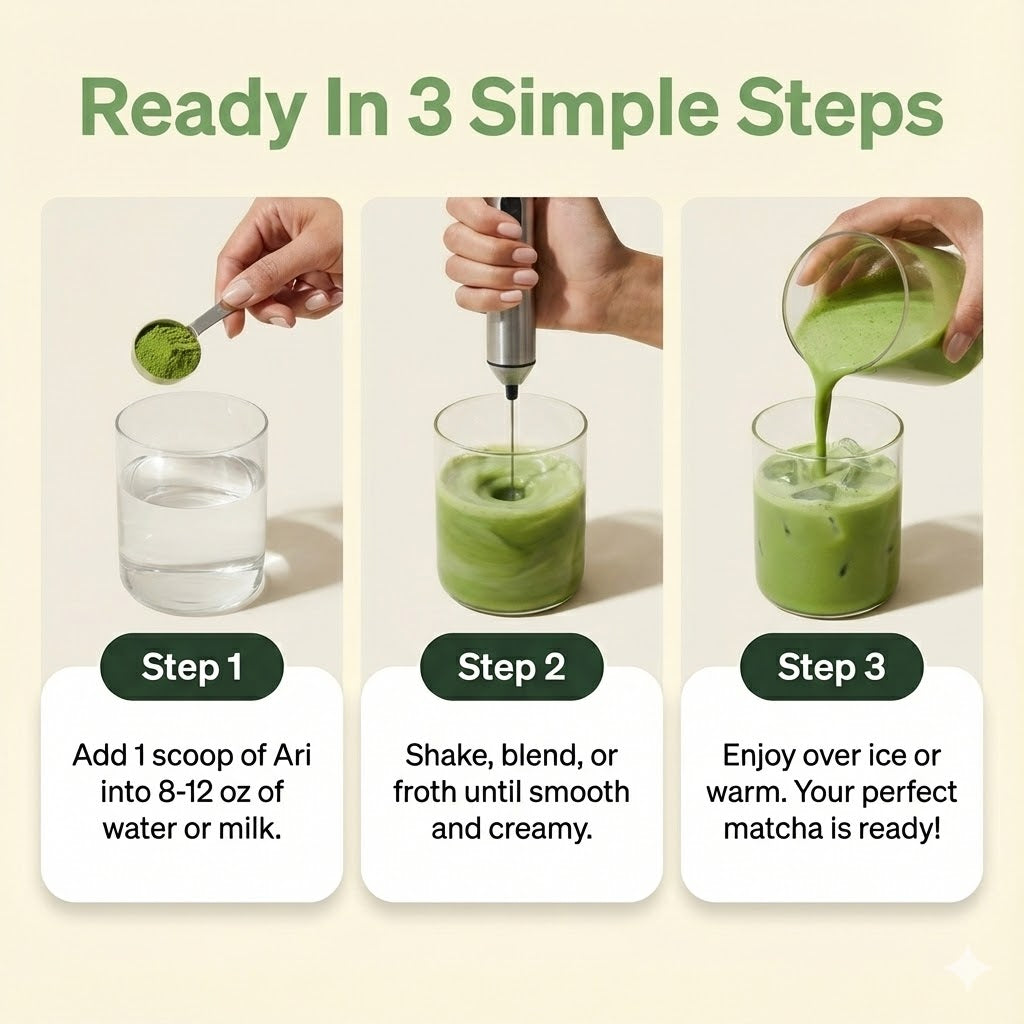 Ready In 3 Simple Steps

Step 1

Add 1 scoop of Ari into 8-12 oz of water or milk.

Step 2

Shake, blend, or froth until smooth and creamy.

Step 3

Enjoy over ice or warm. Your perfect matcha is ready!